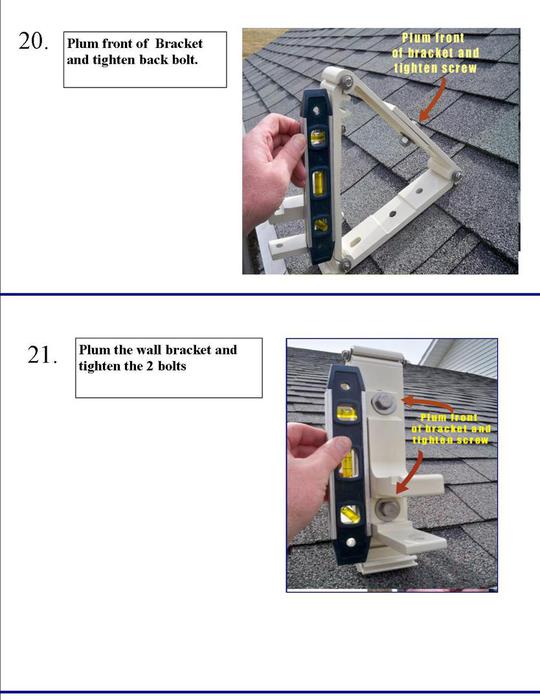 20.

Plum front of Bracket and tighten back bolt.

Plum front of bracket and tighten screw

21.

Plum the wall bracket and tighten the 2 bolts

Plum front of bracket and tighten screw