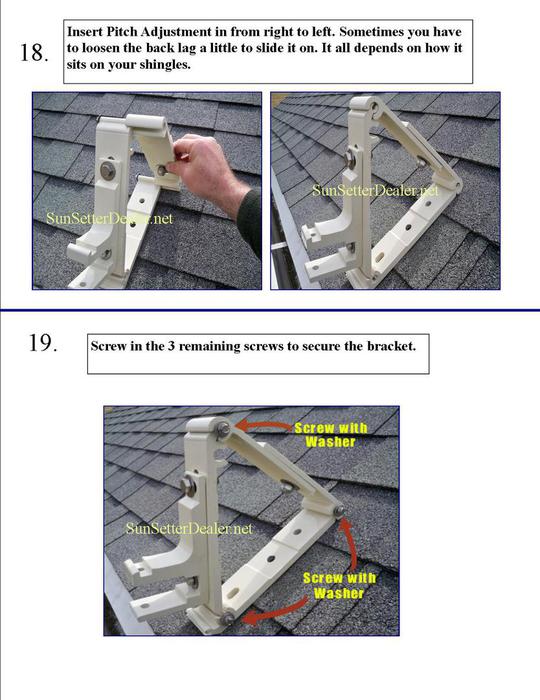 18.

Insert Pitch Adjustment in from right to left. Sometimes you have to loosen the back lag a little to slide it on. It all depends on how it sits on your shingles.

SunSetterDealer.net

SunSetterDealer.net

19.

Screw in the 3 remaining screws to secure the bracket.

Screw with Washer

SunSetterDealer.net

Screw with Washer