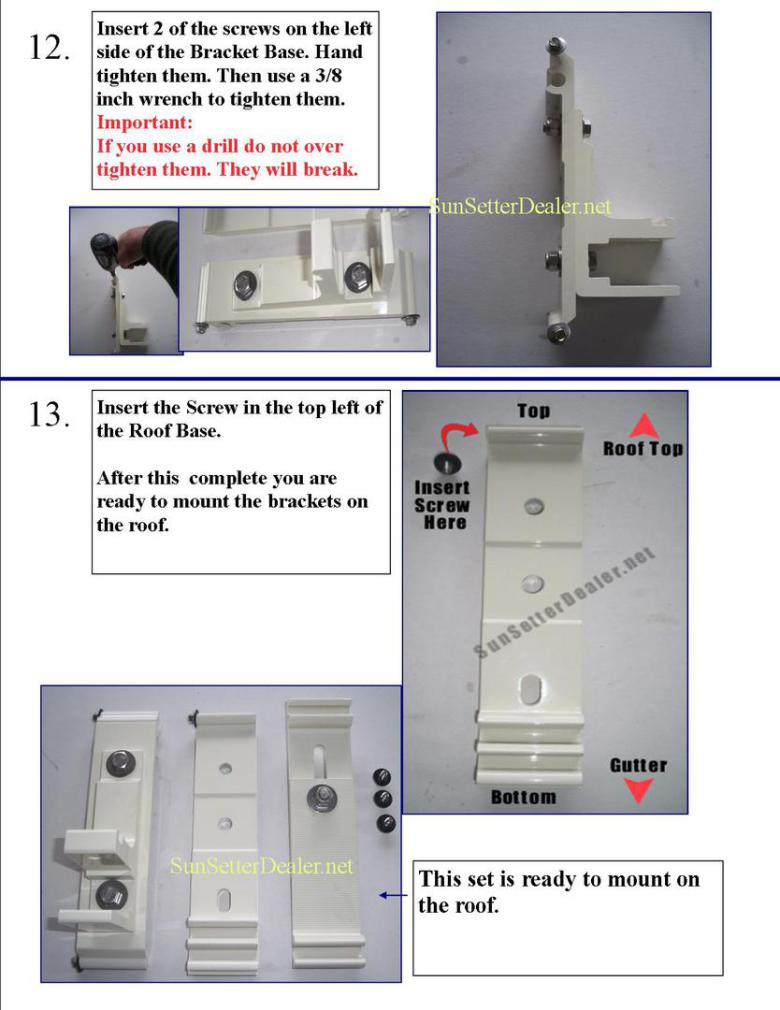 12.

Insert 2 of the screws on the left side of the Bracket Base. Hand tighten them. Then use a 3/8 inch wrench to tighten them.
Important:
If you use a drill do not over tighten them. They will break.

SunSetterDealer.net

13.

Insert the Screw in the top left of the Roof Base.

After this complete you are ready to mount the brackets on the roof.

Top

Roof Top

Insert Screw Here

SunSetterDealer.net

Gutter

Bottom

SunSetterDealer.net

This set is ready to mount on the roof.